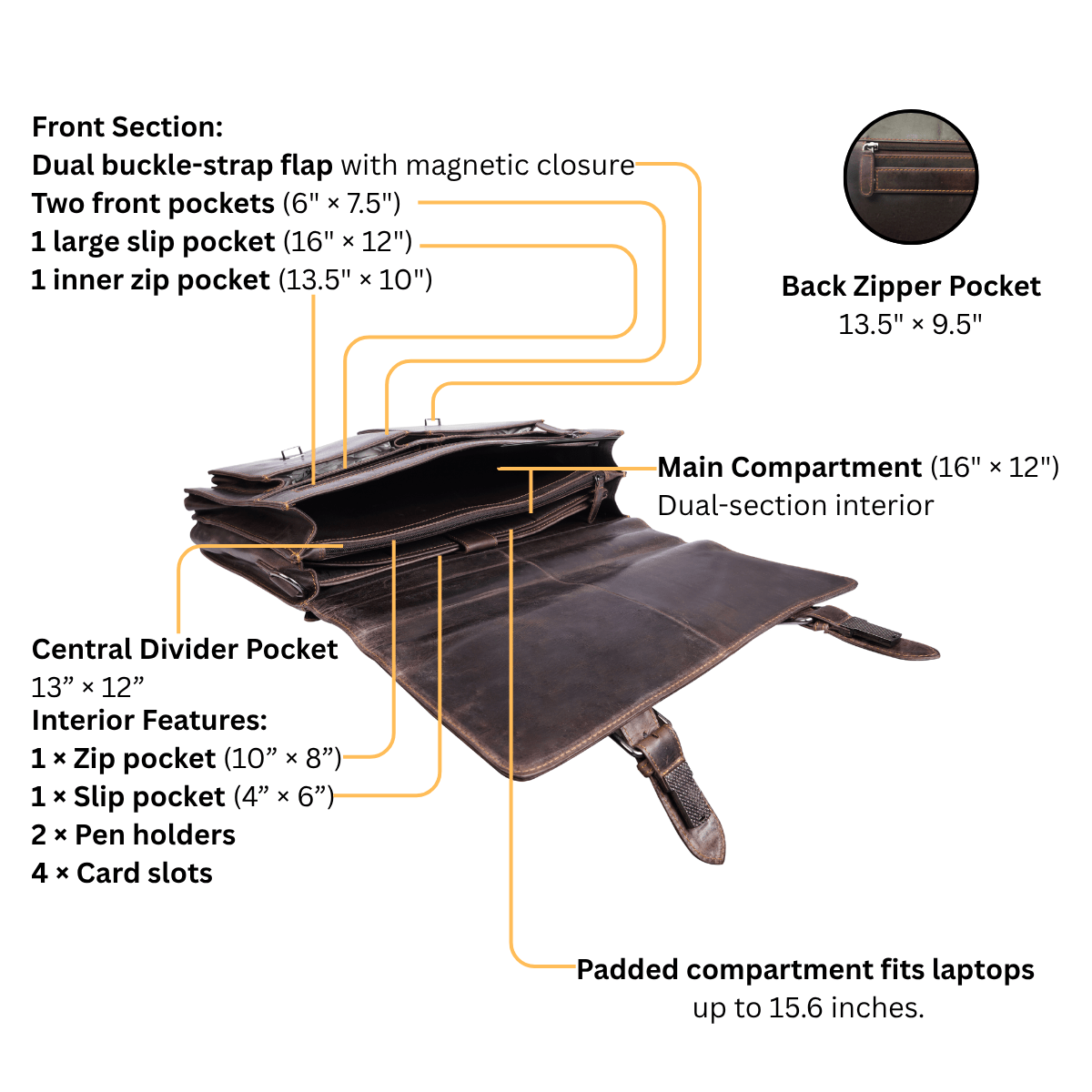 Front Section:
Dual buckle-strap flap with magnetic closure
Two front pockets (6" × 7.5")
1 large slip pocket (16" × 12")
1 inner zip pocket (13.5" × 10")

Back Zipper Pocket
13.5" × 9.5"

Main Compartment (16" × 12")
Dual-section interior

Central Divider Pocket
13” × 12”
Interior Features:
1 × Zip pocket (10” × 8”)
1 × Slip pocket (4” × 6”)
2 × Pen holders
4 × Card slots

Padded compartment fits laptops
up to 15.6 inches.